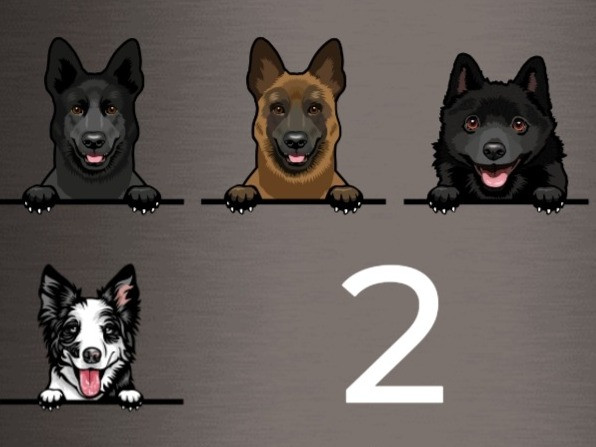 2